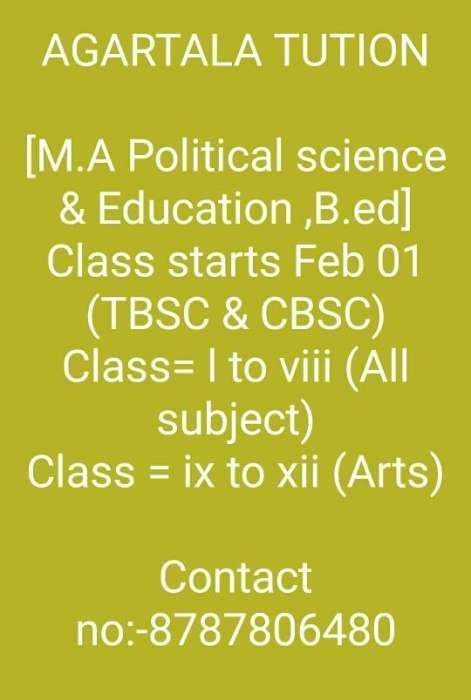 AGARTALA TUTION

[M.A Political science & Education ,B.ed]
Class starts Feb 01
(TBSC & CBSC)
Class= I to viii (All subject)
Class = ix to xii (Arts)

Contact no:-8787806480